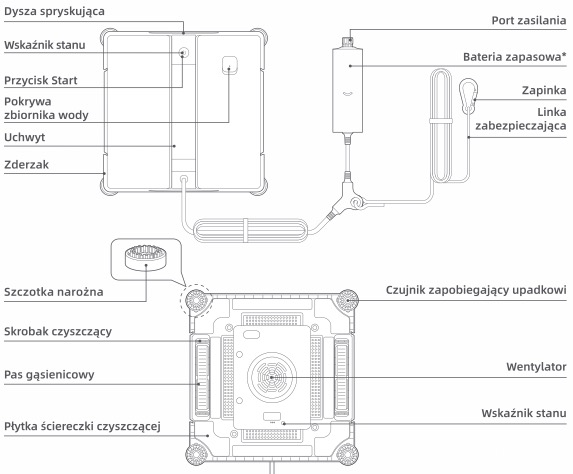 Dysza spryskująca
Wskaźnik stanu
Przycisk Start
Pokrywa zbiornika wody
Uchwyt
Zderzak

Port zasilania
Bateria zapasowa*
Zapinka
Linka zabezpieczająca

Szczotka narożna
Skrobak czyszczący
Pas gąsienicowy
Płytka ściereczki czyszczącej

Czujnik zapobiegający upadkowi
Wentylator
Wskaźnik stanu