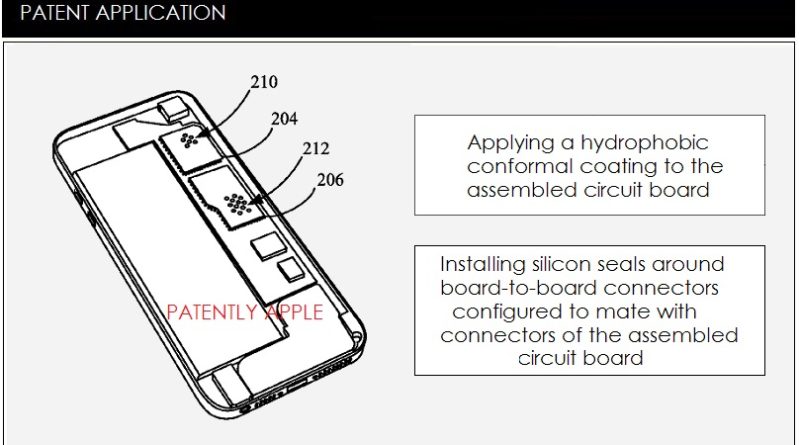 PATENT APPLICATION

210

204

212

206

PATENTLY APPLE

Applying a hydrophobic conformal coating to the assembled circuit board

Installing silicon seals around board-to-board connectors configured to mate with connectors of the assembled circuit board